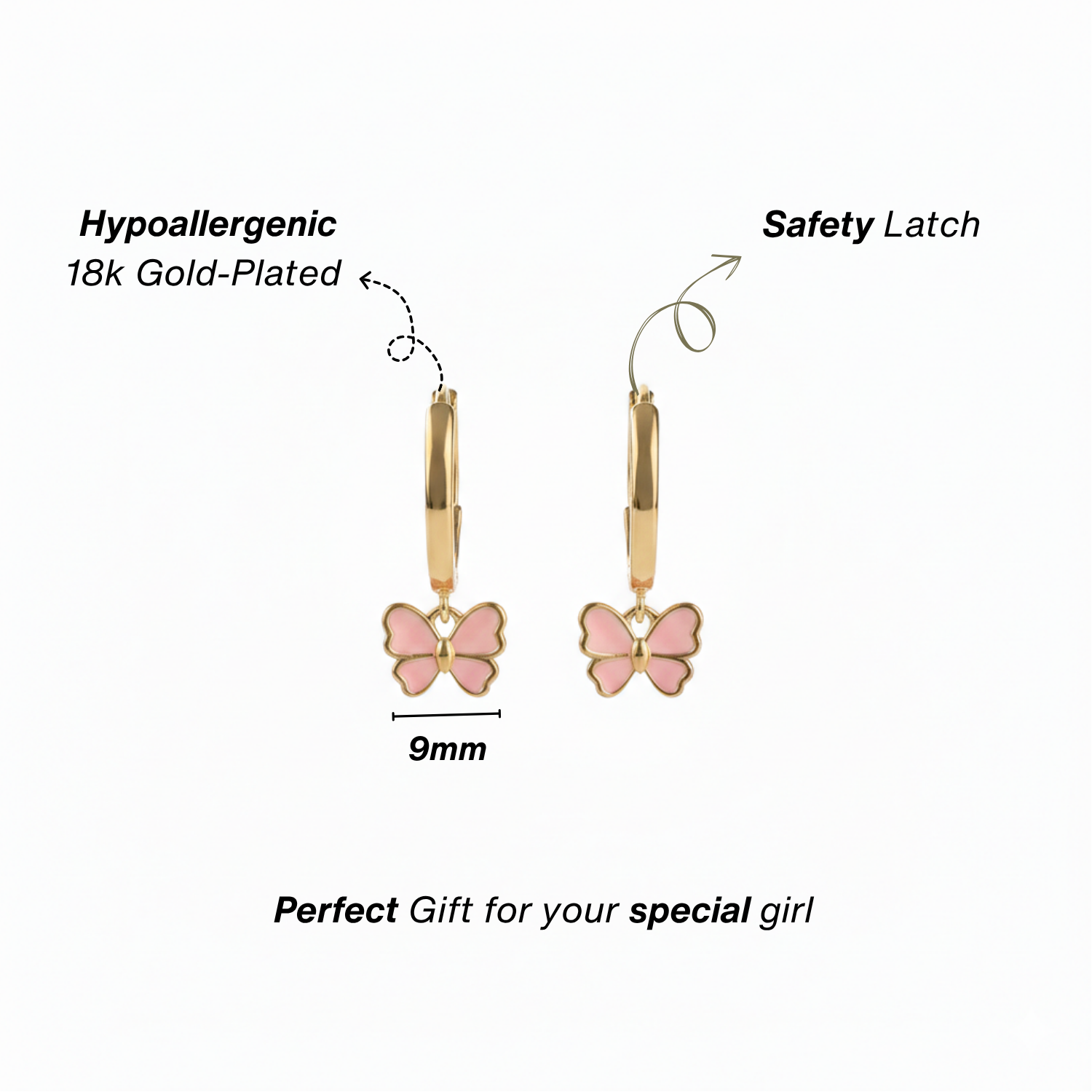 Hypoallergenic
18k Gold-Plated

Safety Latch

9mm

Perfect Gift for your special girl