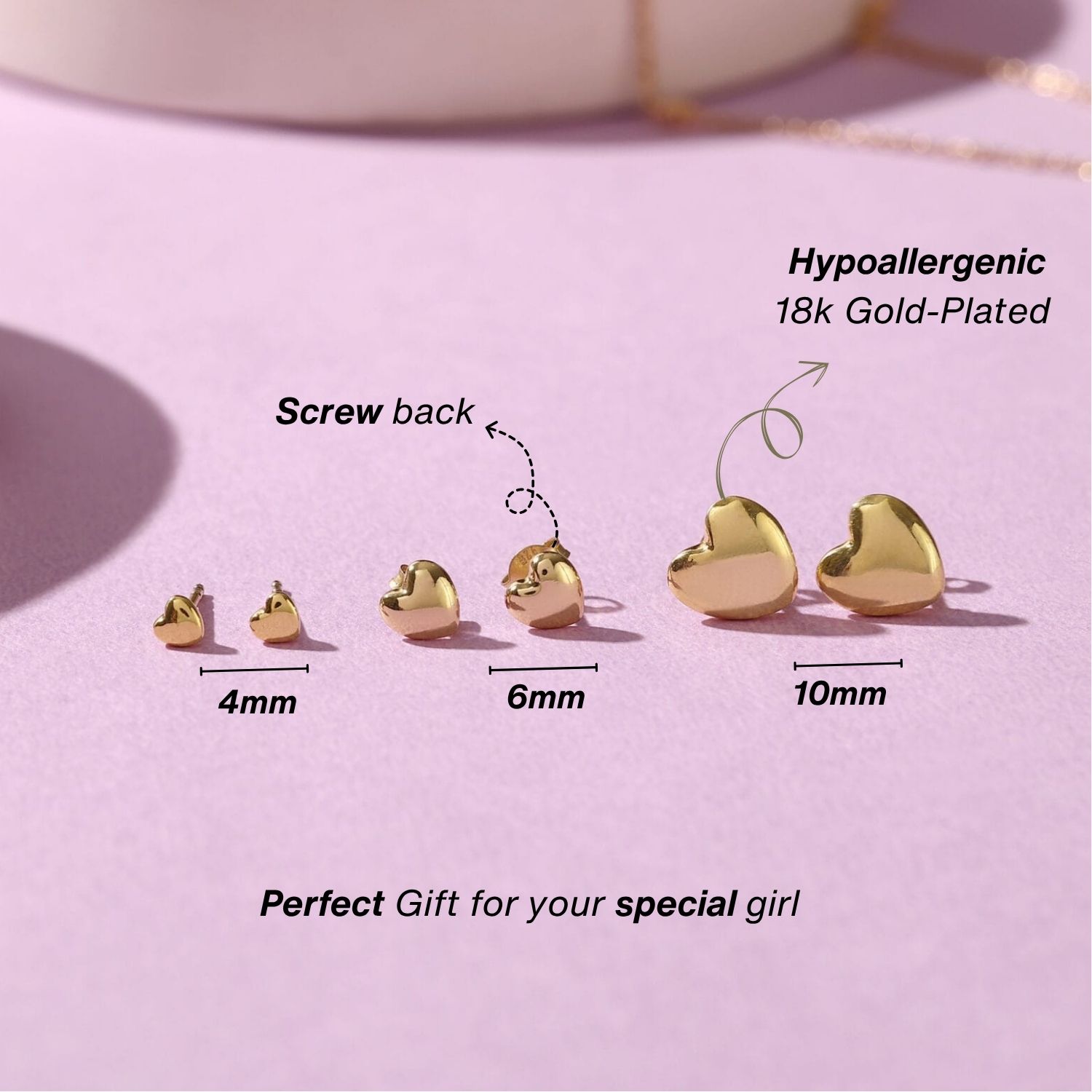 Hypoallergenic
18k Gold-Plated

Screw back

4mm

6mm

10mm

Perfect Gift for your special girl