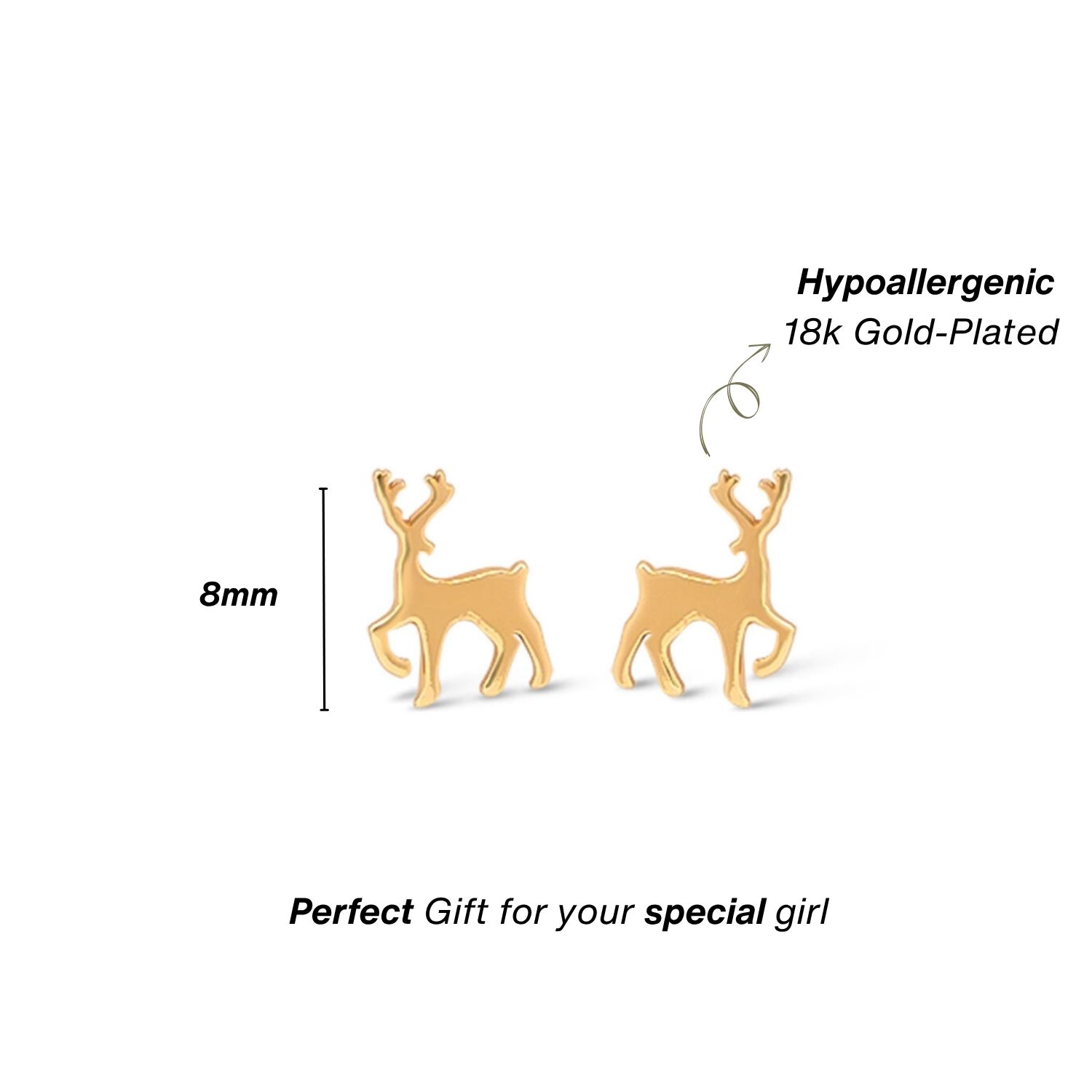 Hypoallergenic
18k Gold-Plated

8mm

Perfect Gift for your special girl