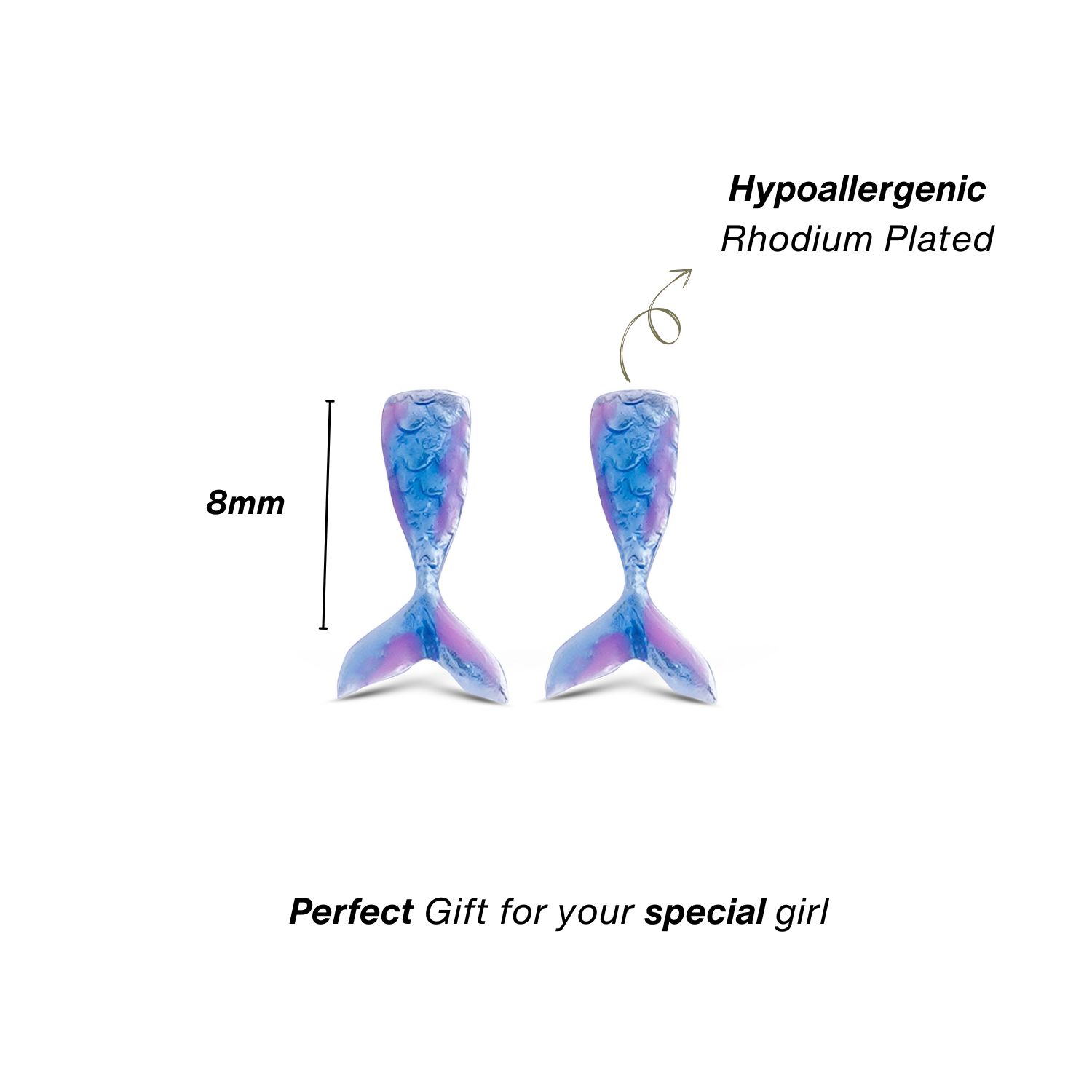 Hypoallergenic
Rhodium Plated

8mm

Perfect Gift for your special girl